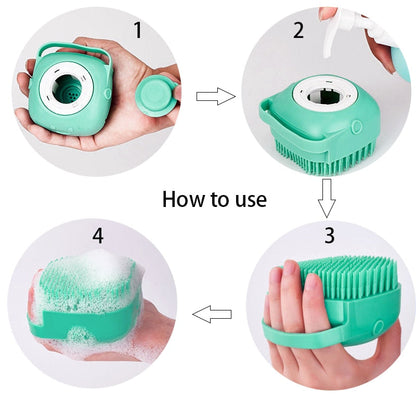 1

2

How to use

4

3