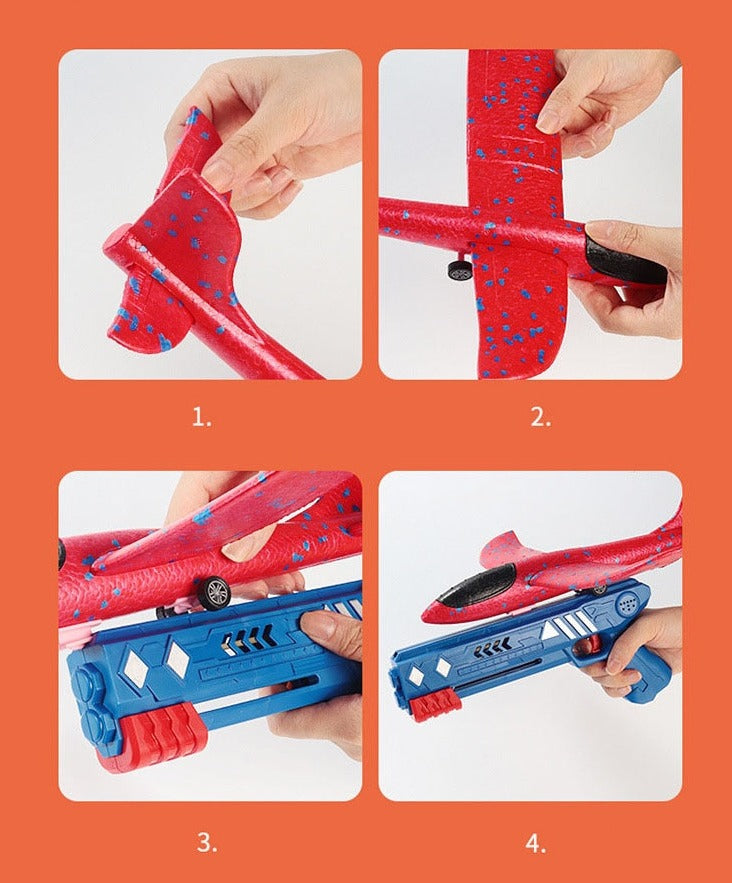 1.

2.

3.

4.