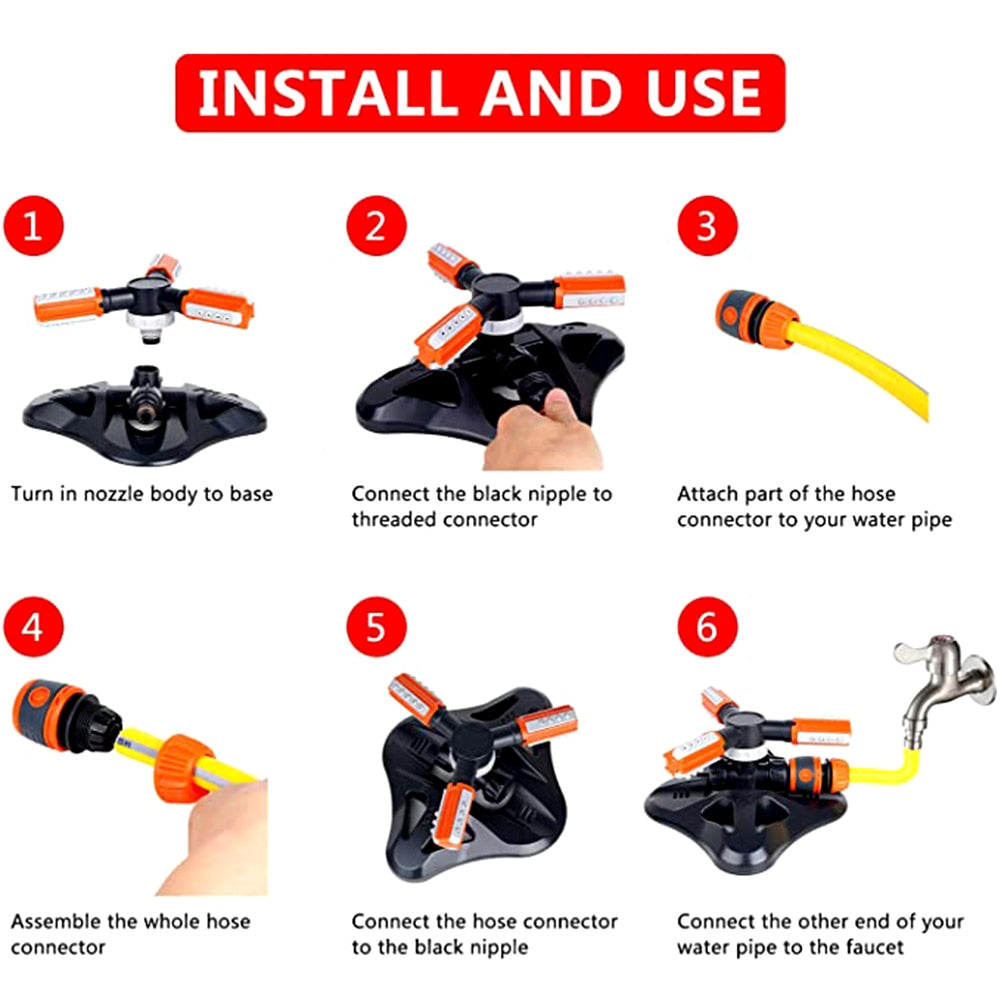 INSTALL AND USE

1

Turn in nozzle body to base

2

Connect the black nipple to threaded connector

3

Attach part of the hose connector to your water pipe

4

Assemble the whole hose connector

5

Connect the hose connector to the black nipple

6

Connect the other end of your water pipe to the faucet